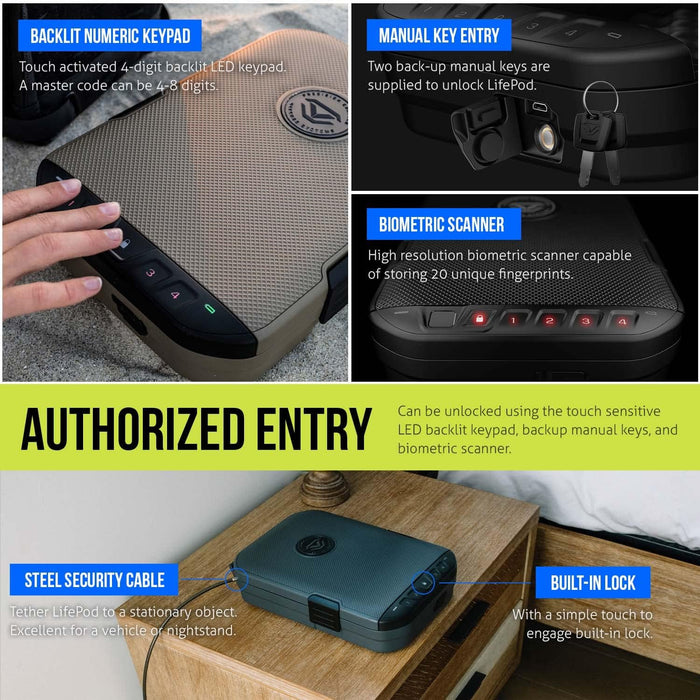 BACKLIT NUMERIC KEYPAD

Touch activated 4-digit backlit LED keypad. A master code can be 4-8 digits.

3

4

MANUAL KEY ENTRY

Two back-up manual keys are supplied to unlock LifePod.

BIOMETRIC SCANNER

High resolution biometric scanner capable of storing 20 unique fingerprints.

1 2 3 4

AUTHORIZED ENTRY

Can be unlocked using the touch sensitive LED backlit keypad, backup manual keys, and biometric scanner.

STEEL SECURITY CABLE

Tether LifePod to a stationary object. Excellent for a vehicle or nightstand.

BUILT-IN LOCK

With a simple touch to engage built-in lock.